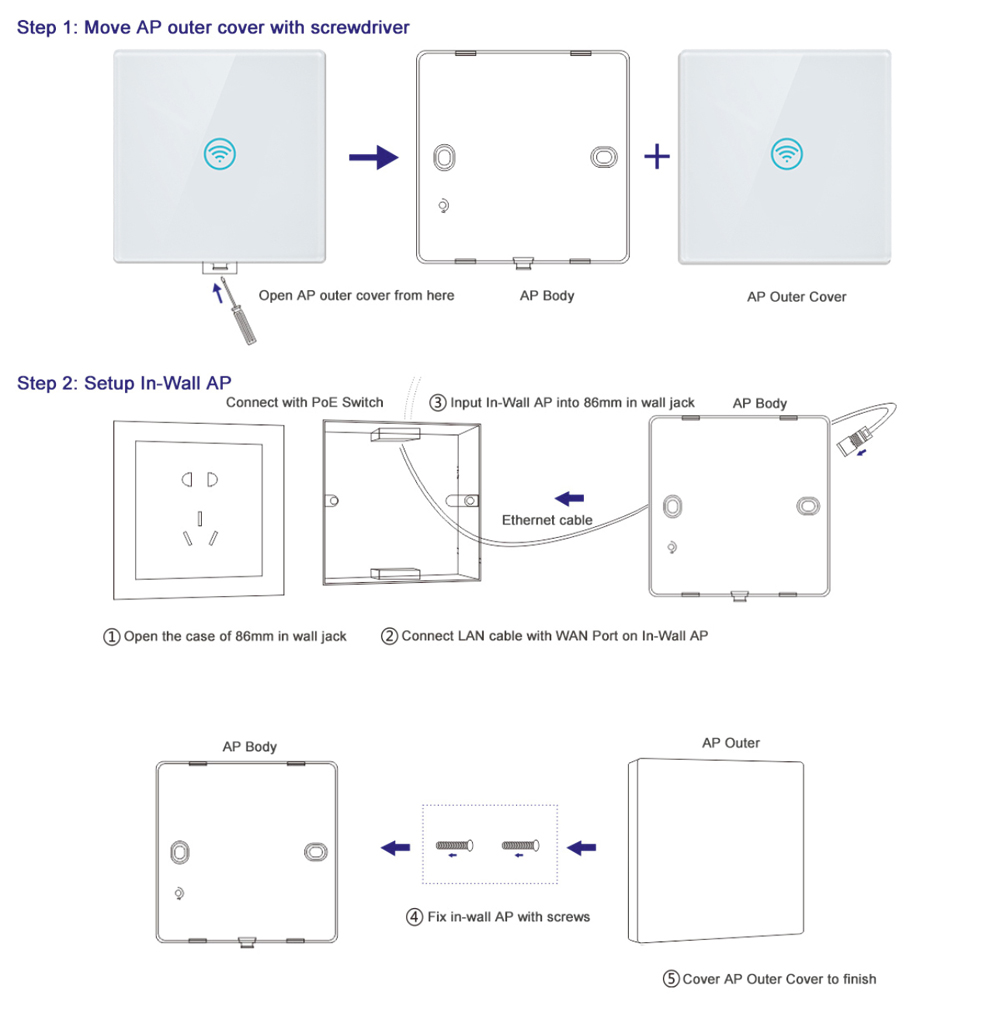 Step 1: Move AP outer cover with screwdriver

Open AP outer cover from here

AP Body

AP Outer Cover

Step 2: Setup In-Wall AP

Connect with PoE Switch

③ Input In-Wall AP into 86mm in wall jack

AP Body

Ethernet cable

① Open the case of 86mm in wall jack

② Connect LAN cable with WAN Port on In-Wall AP

AP Body

AP Outer

④ Fix in-wall AP with screws

⑤ Cover AP Outer Cover to finish