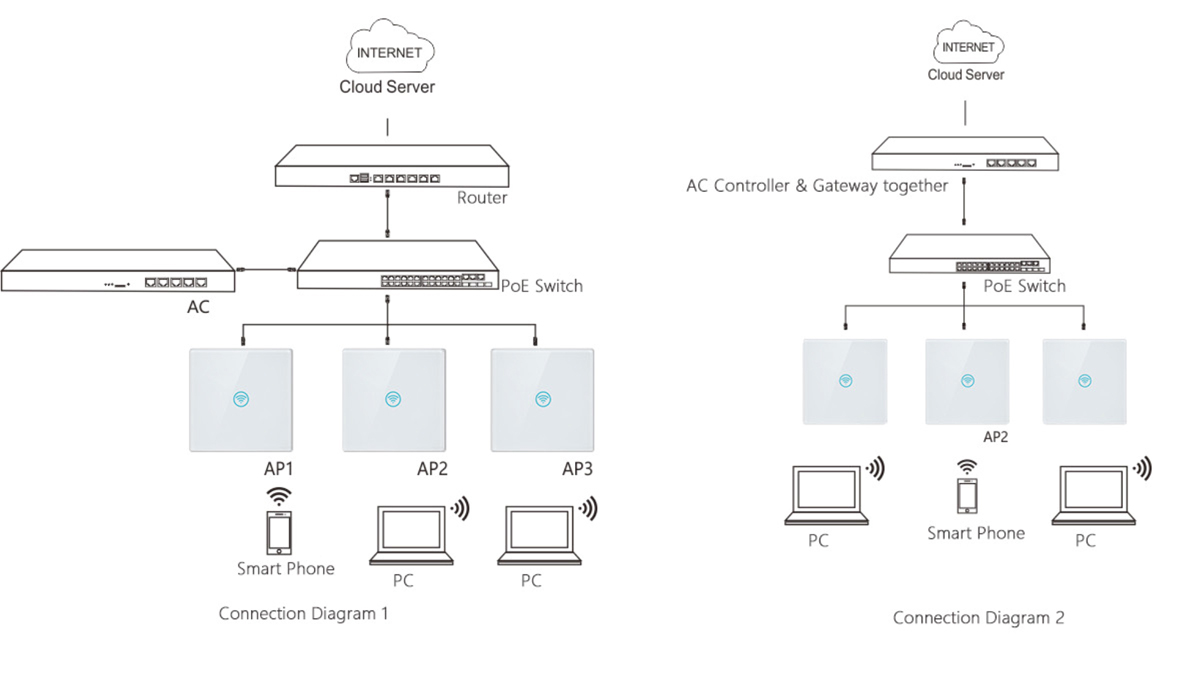 INTERNET
Cloud Server

Router

AC

PoE Switch

AP1
AP2
AP3

Smart Phone
PC
PC

Connection Diagram 1

INTERNET
Cloud Server

AC Controller & Gateway together

PoE Switch

AP2

PC
Smart Phone
PC

Connection Diagram 2